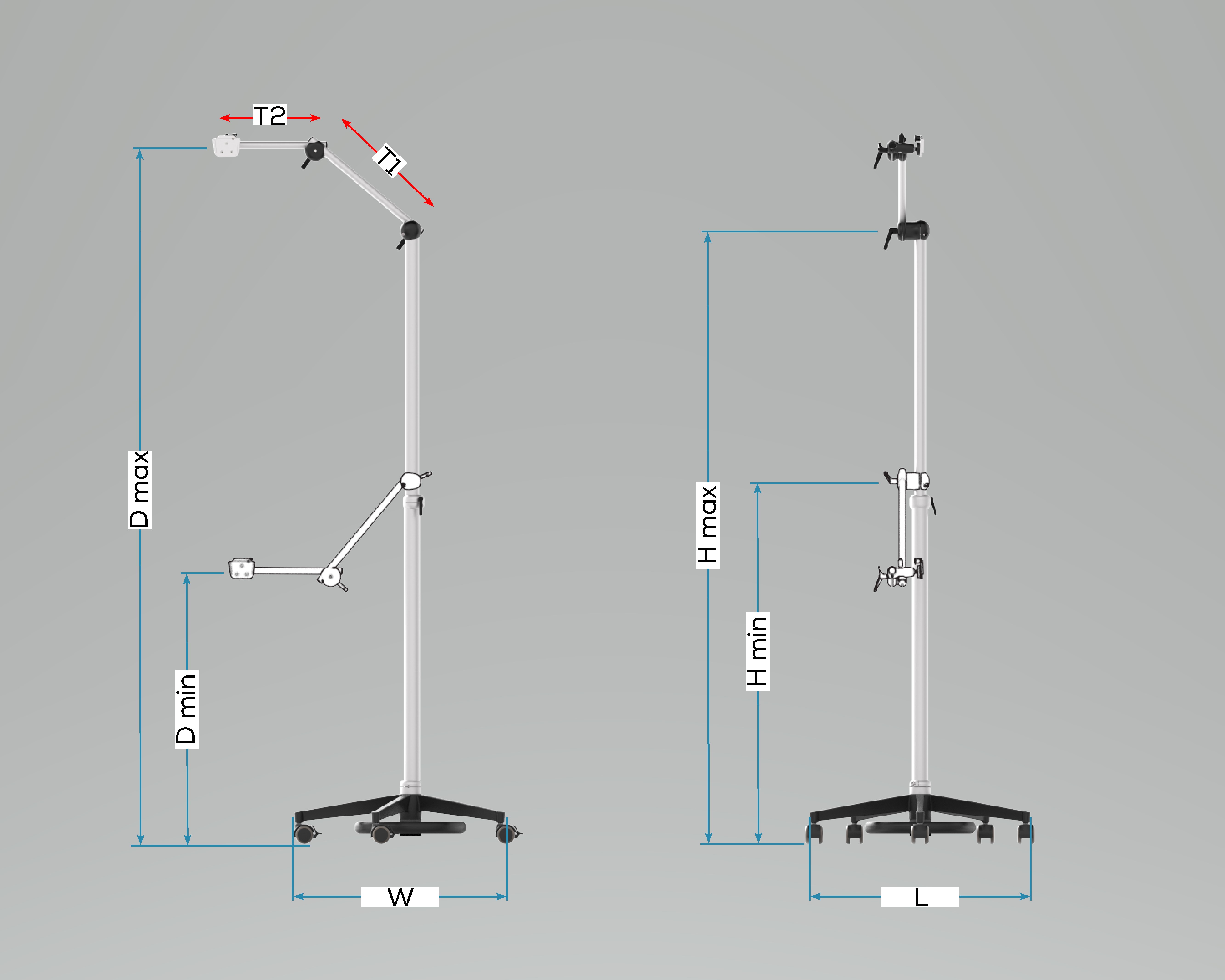 T2
T1
D max
D min
W
H max
H min
L