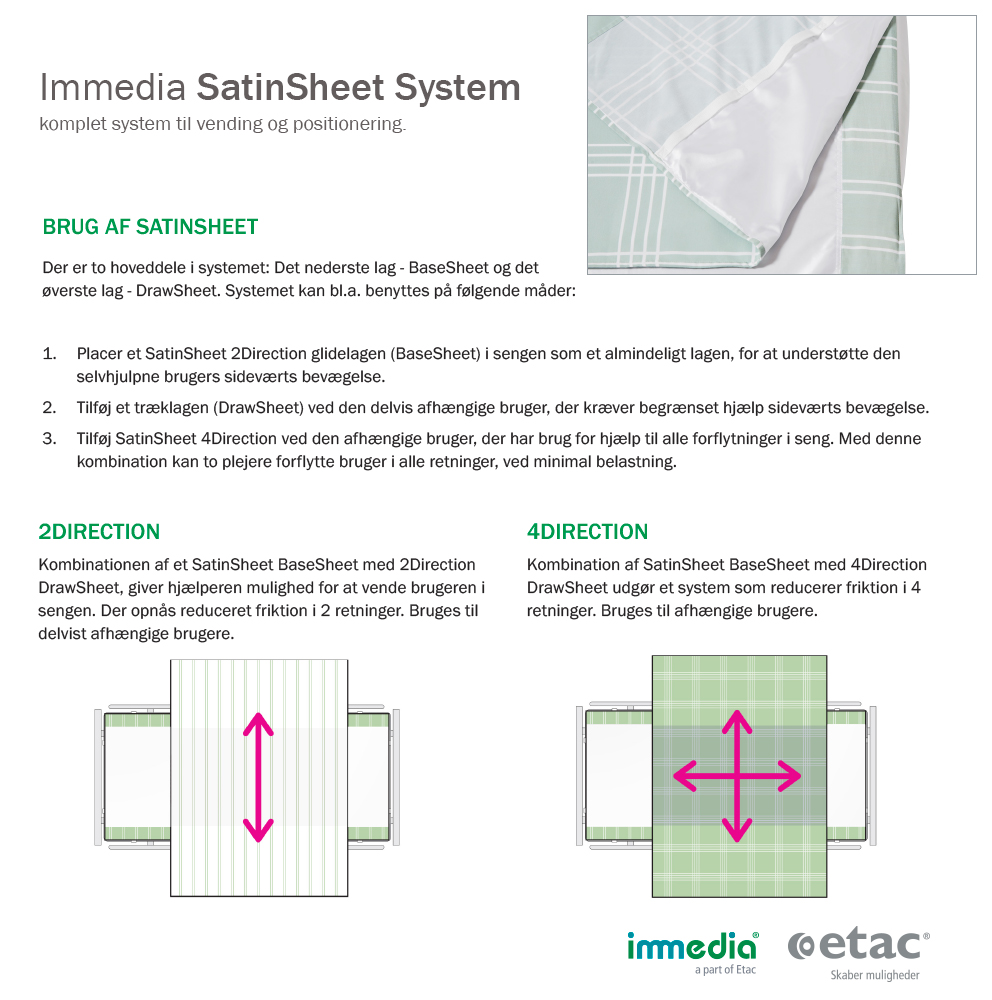 Immedia SatinSheet System
komplet system til vending og positionering.

BRUG AF SATINSHEET

Der er to hoveddele i systemet: Det nederste lag - BaseSheet og det øverste lag - DrawSheet. Systemet kan bl.a. benyttes på følgende måder:

1. Placer et SatinSheet 2Direction glidelagen (BaseSheet) i sengen som et almindeligt lagen, for at understøtte den selvhjulpne brugers sideværts bevægelse.
2. Tilføj et træklagen (DrawSheet) ved den delvis afhængige bruger, der kræver begrænset hjælp sideværts bevægelse.
3. Tilføj SatinSheet 4Direction ved den afhængige bruger, der har brug for hjælp til alle forflytninger i seng. Med denne kombination kan to plejere forflytte bruger i alle retninger, ved minimal belastning.

2DIRECTION

Kombinationen af et SatinSheet BaseSheet med 2Direction DrawSheet, giver hjælperen mulighed for at vende brugeren i sengen. Der opnås reduceret friktion i 2 retninger. Bruges til delvist afhængige brugere.

4DIRECTION

Kombination af SatinSheet BaseSheet med 4Direction DrawSheet udgør et system som reducerer friktion i 4 retninger. Bruges til afhængige brugere.

immedia®
a part of Etac

etac®
Skaber muligheder