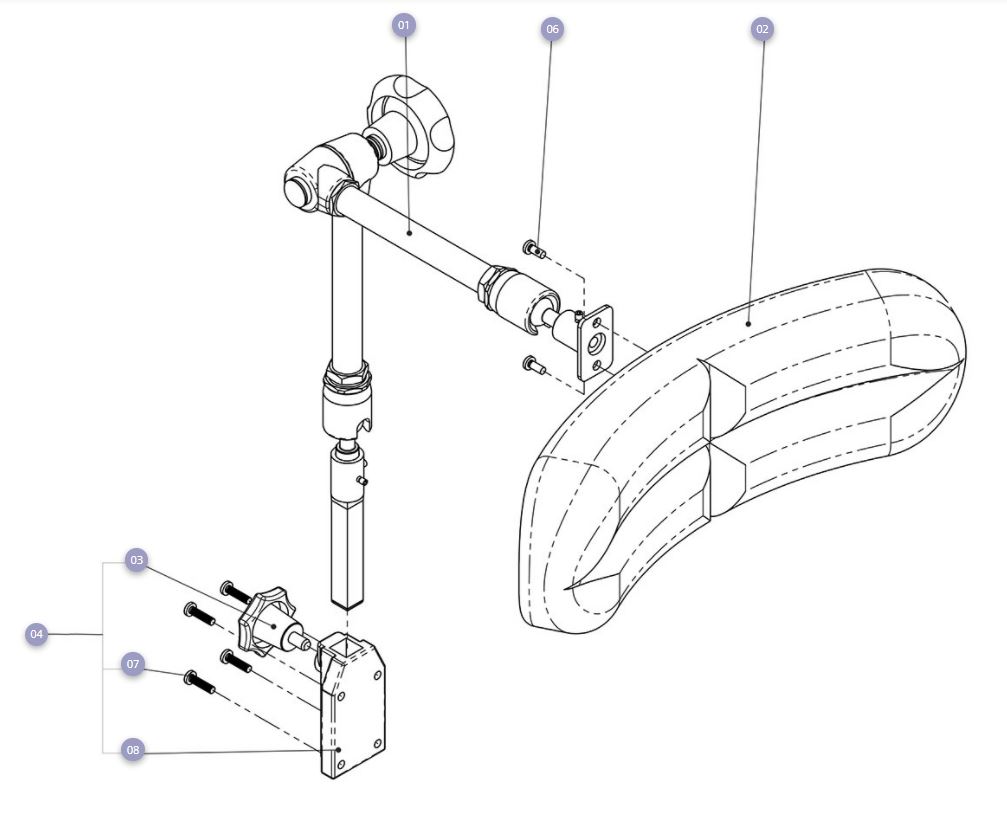 01
06
02
03
04
07
08